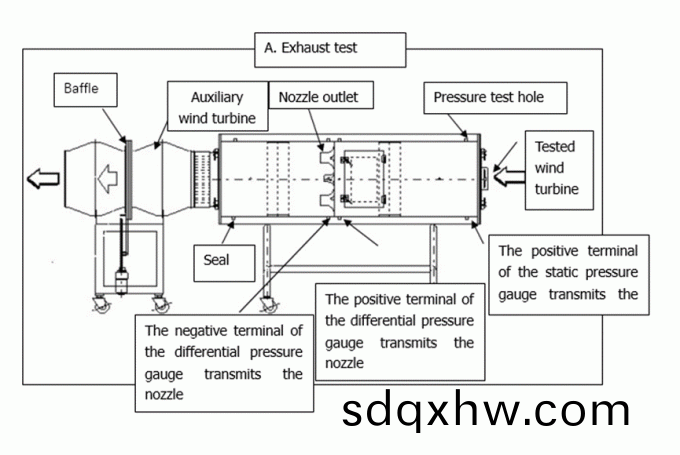 A. Exhaust test

Baffle

Auxiliary wind turbine

Nozzle outlet

Pressure test hole

Tested wind turbine

Seal

The positive terminal of the static pressure gauge transmits the

The positive terminal of the differential pressure gauge transmits the nozzle

The negative terminal of the differential pressure gauge transmits the nozzle

sdqxhw.com